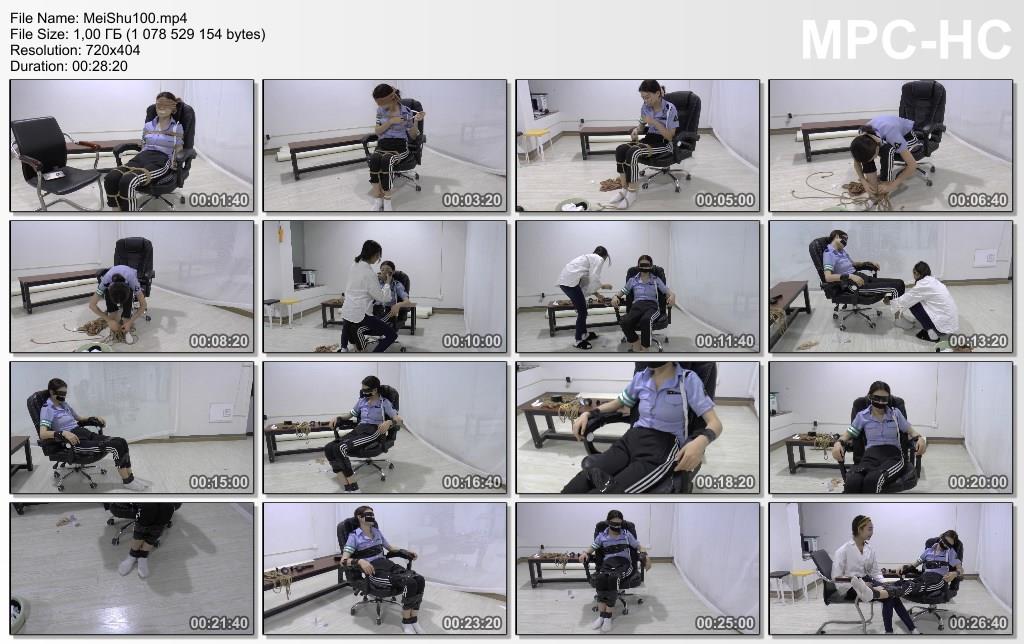 File Name: MeiShu100.mp4
File Size: 1,00 ГБ (1 078 529 154 bytes)
Resolution: 720x404
Duration: 00:28:20

MPC-HC

00:01:40
00:03:20
00:05:00
00:06:40
00:08:20
00:10:00
00:11:40
00:13:20
00:15:00
00:16:40
00:18:20
00:20:00
00:21:40
00:23:20
00:25:00
00:26:40