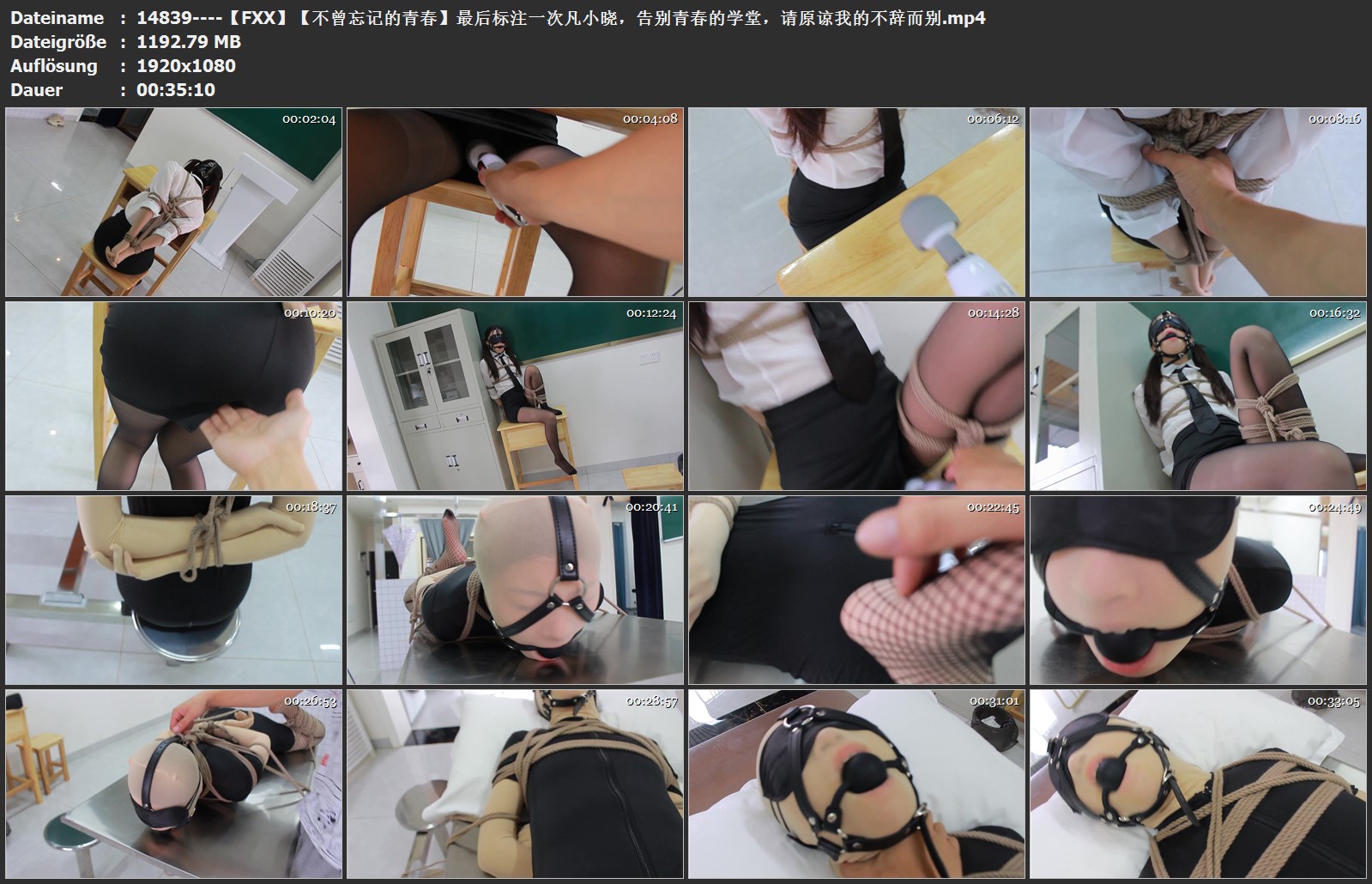 Dateiname : 14839----【FXX】【不曾忘记的青春】最后标注一次凡小晓，告别青春的学堂，请原谅我的不辞而别.mp4
Dateigröße : 1192.79 MB
Auflösung : 1920x1080
Dauer : 00:35:10

00:02:04
00:04:08
00:06:12
00:08:16
00:10:20
00:12:24
00:14:28
00:16:32
00:18:37
00:20:41
00:22:45
00:24:49
00:26:53
00:28:57
00:31:01
00:33:05